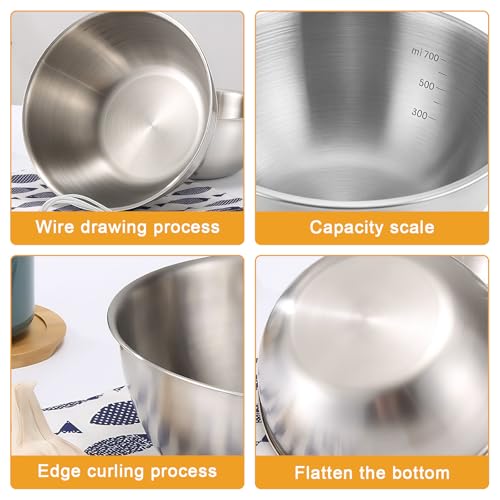 Wire drawing process

ml 700
500
300

Capacity scale

Edge curling process

Flatten the bottom