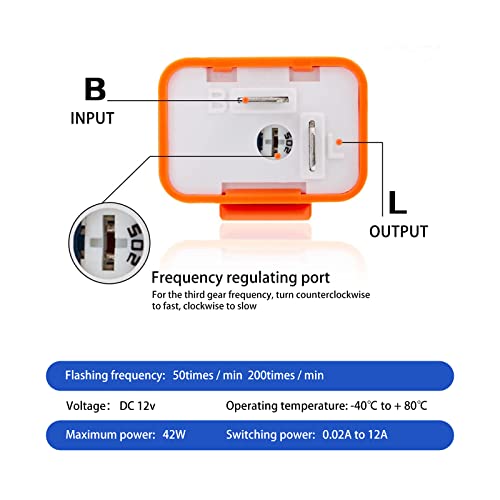 B
INPUT

B

502

L

L
OUTPUT

502

Frequency regulating port
For the third gear frequency, turn counterclockwise to fast, clockwise to slow

Flashing frequency: 50times / min 200times / min

Voltage: DC 12v

Operating temperature: -40℃ to + 80℃

Maximum power: 42W

Switching power: 0.02A to 12A