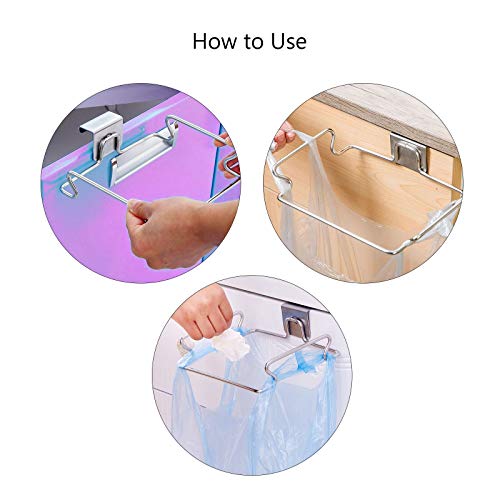 How to Use