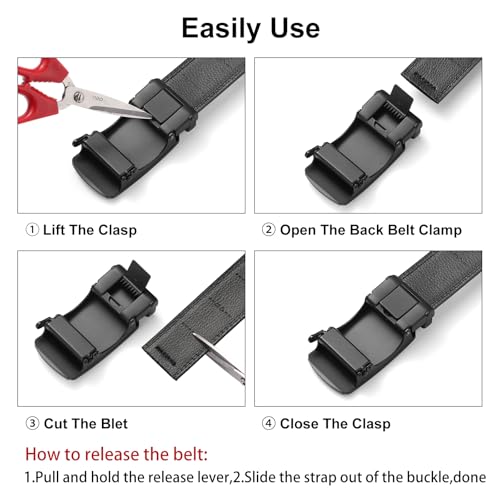 Easily Use

① Lift The Clasp

② Open The Back Belt Clamp

③ Cut The Blet

④ Close The Clasp

How to release the belt:

1.Pull and hold the release lever,2.Slide the strap out of the buckle,done