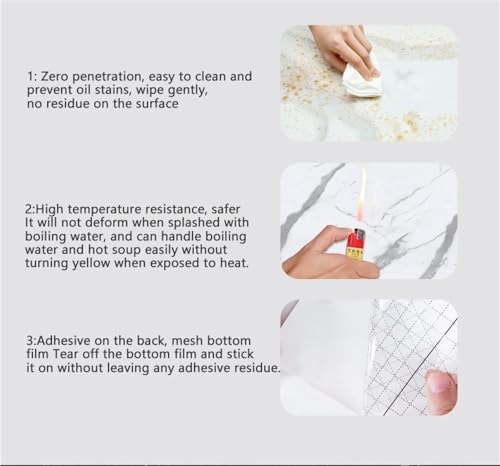 1: Zero penetration, easy to clean and prevent oil stains, wipe gently, no residue on the surface

2:High temperature resistance, safer It will not deform when splashed with boiling water, and can handle boiling water and hot soup easily without turning yellow when exposed to heat.

3:Adhesive on the back, mesh bottom film Tear off the bottom film and stick it on without leaving any adhesive residue.