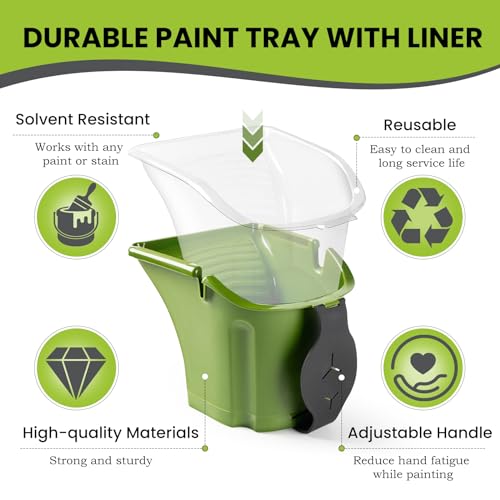 DURABLE PAINT TRAY WITH LINER

Solvent Resistant

Works with any paint or stain

Reusable

Easy to clean and long service life

High-quality Materials

Strong and sturdy

Adjustable Handle

Reduce hand fatigue while painting