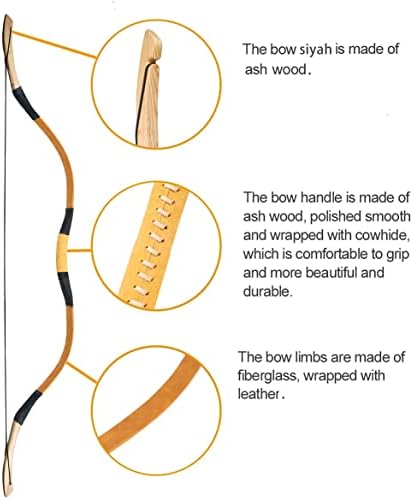 The bow siyah is made of ash wood.

The bow handle is made of ash wood, polished smooth and wrapped with cowhide, which is comfortable to grip and more beautiful and durable.

The bow limbs are made of fiberglass, wrapped with leather.