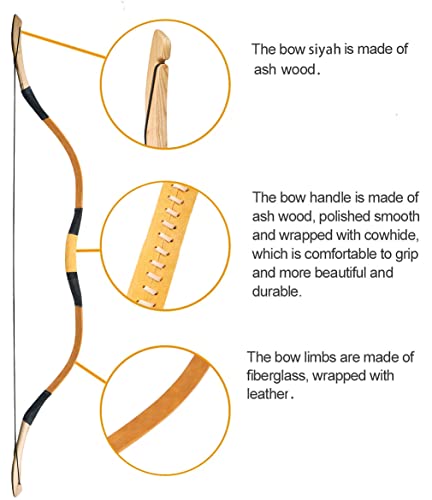 The bow siyah is made of ash wood.

The bow handle is made of ash wood, polished smooth and wrapped with cowhide, which is comfortable to grip and more beautiful and durable.

The bow limbs are made of fiberglass, wrapped with leather.