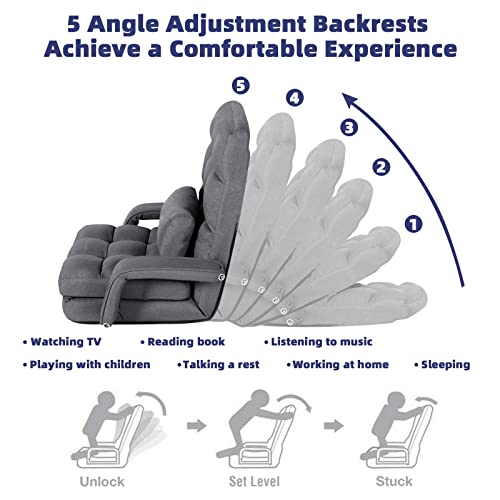 5 Angle Adjustment Backrests Achieve a Comfortable Experience

5
4
3
2
1

• Watching TV • Reading book • Listening to music
• Playing with children • Talking a rest • Working at home • Sleeping

Unlock
Set Level
Stuck