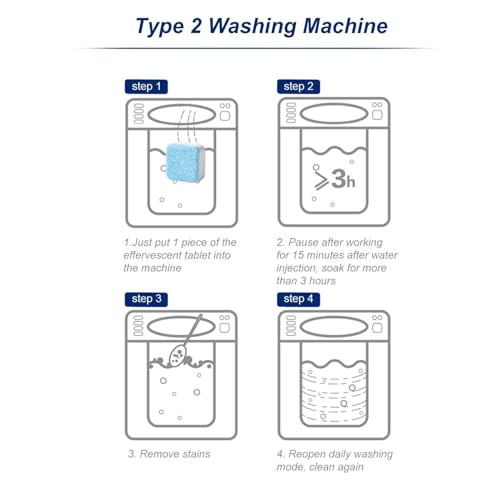 Type 2 Washing Machine

step 1

1.Just put 1 piece of the effervescent tablet into the machine

step 2

$\geqslant 3h$

2. Pause after working for 15 minutes after water injection, soak for more than 3 hours

step 3

3. Remove stains

step 4

4. Reopen daily washing mode, clean again