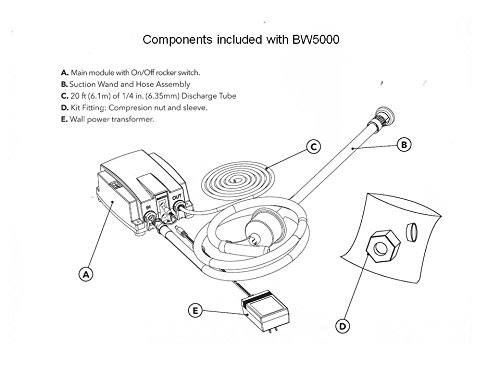 Components included with BW5000

A. Main module with On/Off rocker switch.
B. Suction Wand and Hose Assembly
C. 20 ft (6.1m) of 1/4 in. (6.35mm) Discharge Tube
D. Kit Fitting: Compresion nut and sleeve.
E. Wall power transformer.

C

B

IN

OUT

A

E

D