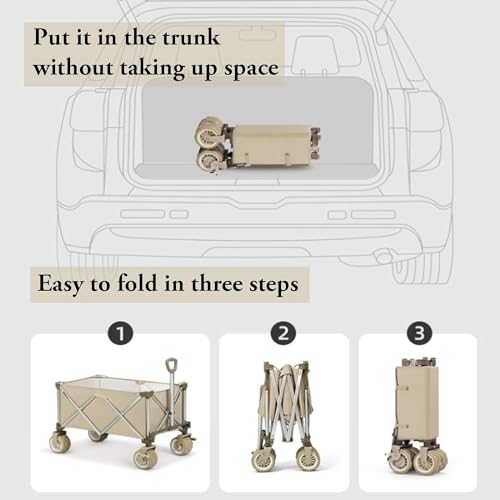 Put it in the trunk without taking up space

Easy to fold in three steps

1

2

3