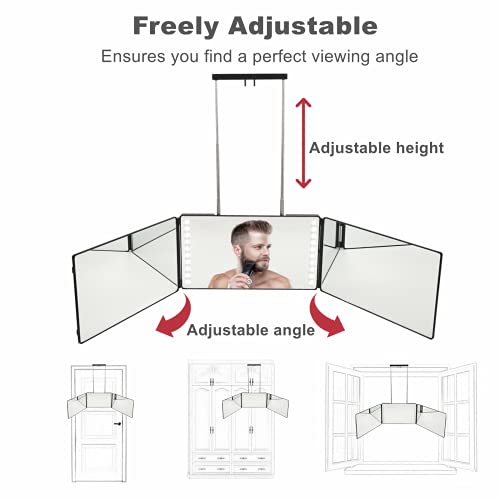 Freely Adjustable

Ensures you find a perfect viewing angle

Adjustable height

Adjustable angle