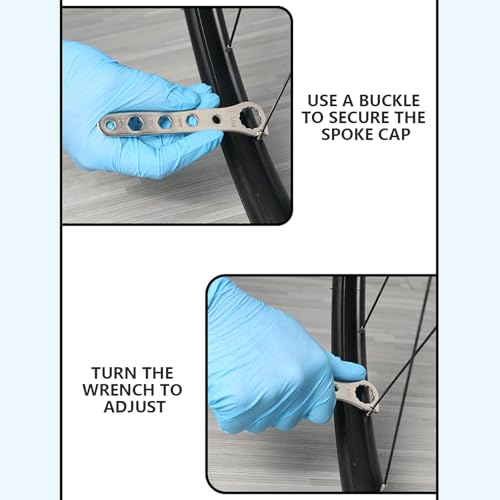 USE A BUCKLE TO SECURE THE SPOKE CAP

TURN THE WRENCH TO ADJUST