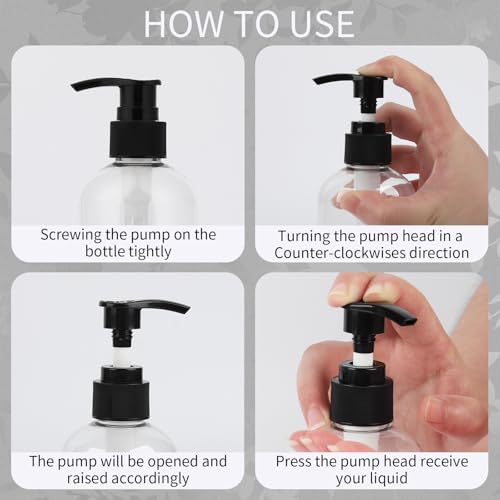 HOW TO USE

Screwing the pump on the bottle tightly

Turning the pump head in a Counter-clockwises direction

The pump will be opened and raised accordingly

Press the pump head receive your liquid