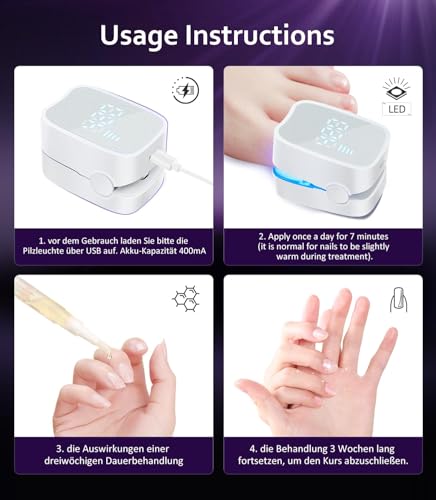 Usage Instructions

LED

1. vor dem Gebrauch laden Sie bitte die Pilzleuchte über USB auf. Akku-Kapazität 400mA

2. Apply once a day for 7 minutes (it is normal for nails to be slightly warm during treatment).

3. die Auswirkungen einer dreiwöchigen Dauerbehandlung

4. die Behandlung 3 Wochen lang fortsetzen, um den Kurs abzuschließen.