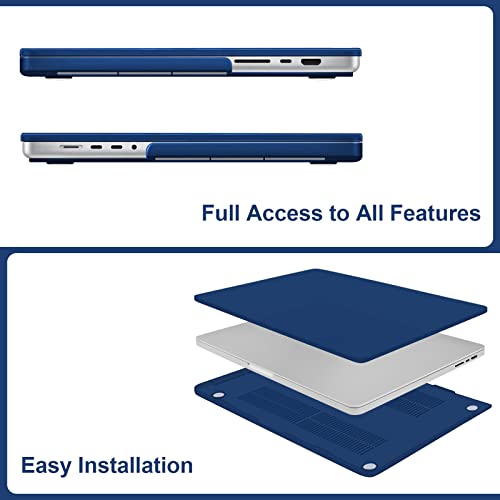 Full Access to All Features

Easy Installation