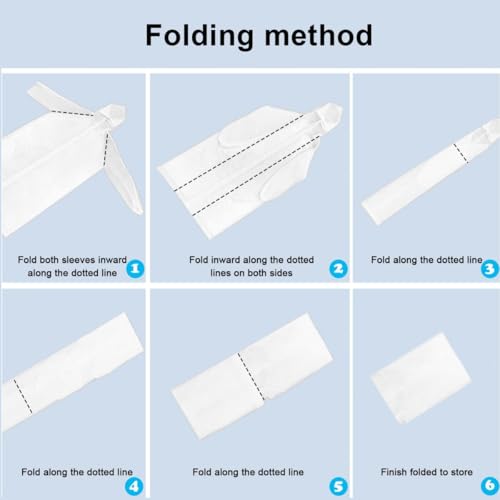 Folding method

Fold both sleeves inward along the dotted line 1

Fold inward along the dotted lines on both sides 2

Fold along the dotted line 3

Fold along the dotted line 4

Fold along the dotted line 5

Finish folded to store 6