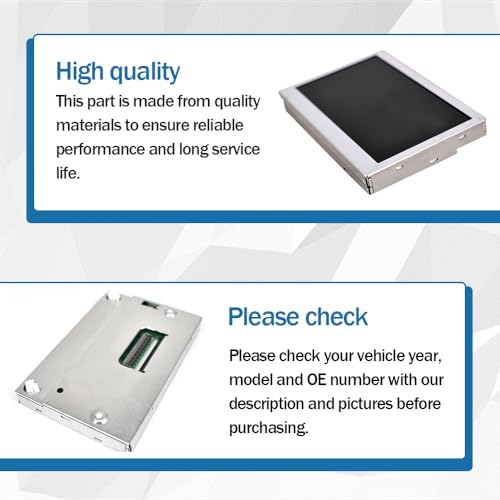 High quality

This part is made from quality materials to ensure reliable performance and long service life.

Please check

Please check your vehicle year, model and OE number with our description and pictures before purchasing.