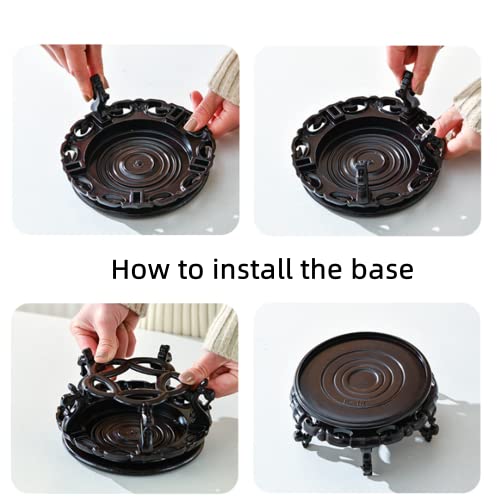 How to install the base