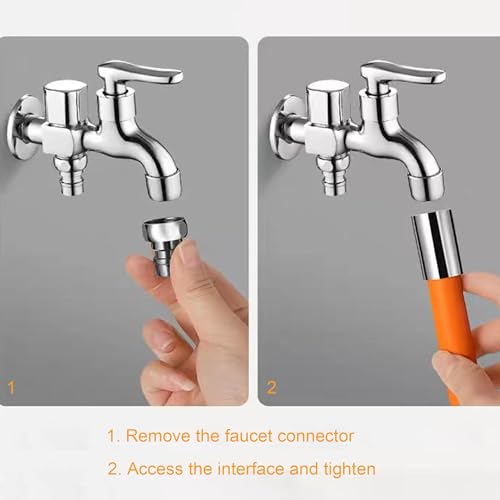 1

2

1. Remove the faucet connector

2. Access the interface and tighten