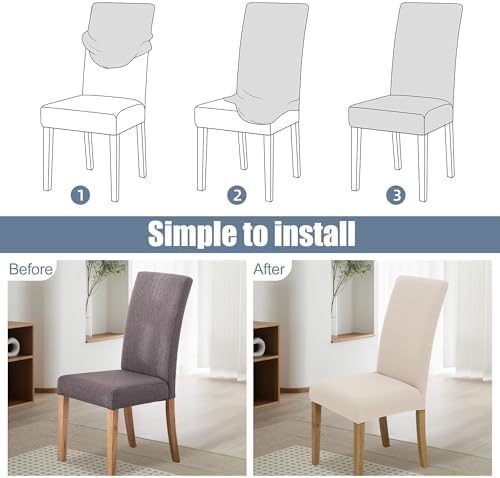 1

2

3

Simple to install

Before

After