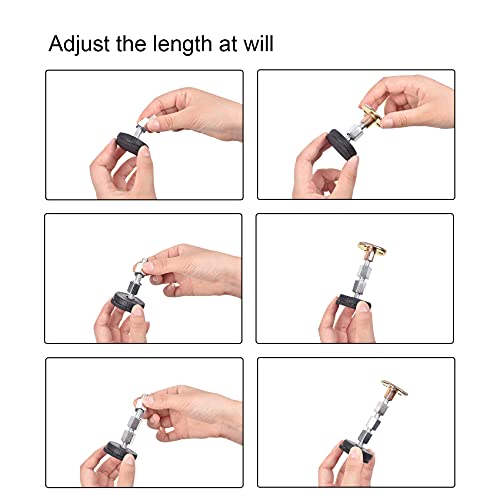 Adjust the length at will