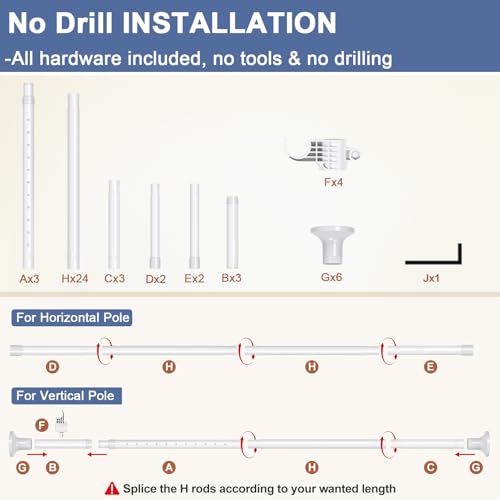 No Drill INSTALLATION
-All hardware included, no tools & no drilling

Ax3 Hx24 Cx3 Dx2 Ex2 Bx3

Fx4

Gx6

Jx1

For Horizontal Pole

D H H E

For Vertical Pole

F

G B A H C G

Splice the H rods according to your wanted length