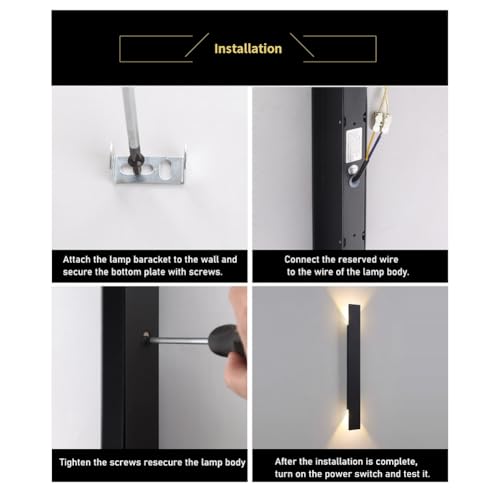 Installation

Attach the lamp baracket to the wall and secure the bottom plate with screws.

Connect the reserved wire to the wire of the lamp body.

Tighten the screws resecure the lamp body

After the installation is complete, turn on the power switch and test it.