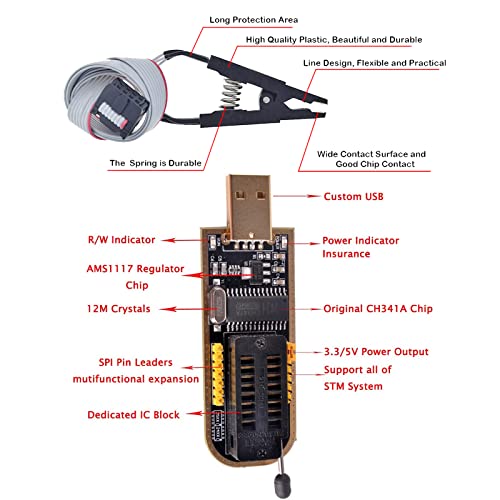 Long Protection Area

High Quality Plastic, Beautiful and Durable

Line Design, Flexible and Practical

The Spring is Durable

Wide Contact Surface and Good Chip Contact

Custom USB

R/W Indicator

Power Indicator Insurance

AMS1117 Regulator Chip

12M Crystals

Original CH341A Chip

3.3/5V Power Output

SPI Pin Leaders mutifunctional expansion

Support all of STM System

Dedicated IC Block