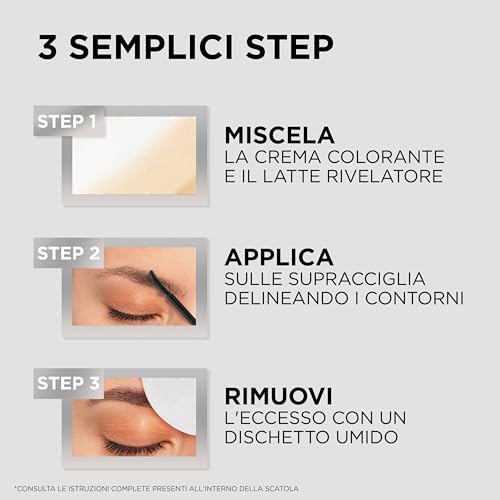 3 SEMPLICI STEP

STEP 1

MISCELA
LA CREMA COLORANTE E IL LATTE RIVELATORE

STEP 2

APPLICA
SULLE SUPRACCIGLIA DELINEANDO I CONTORNI

STEP 3

RIMUOVI
L'ECCESSO CON UN DISCHETTO UMIDO

*CONSULTA LE ISTRUZIONI COMPLETE PRESENTI ALL'INTERNO DELLA SCATOLA