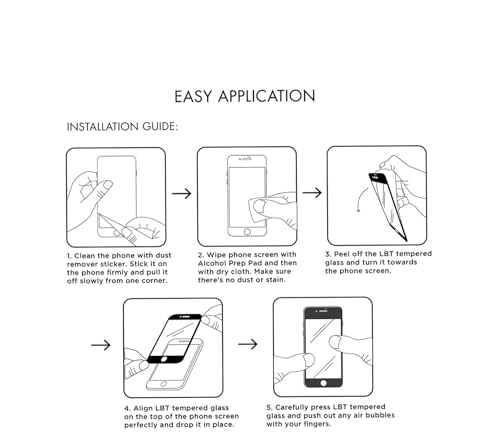 EASY APPLICATION

INSTALLATION GUIDE:

1. Clean the phone with dust remover sticker. Stick it on the phone firmly and pull it off slowly from one corner.

2. Wipe phone screen with Alcohol Prep Pad and then with dry cloth. Make sure there's no dust or stain.

3. Peel off the LBT tempered glass and turn it towards the phone screen.

4. Align LBT tempered glass on the top of the phone screen perfectly and drop it in place.

5. Carefully press LBT tempered glass and push out any air bubbles with your fingers.