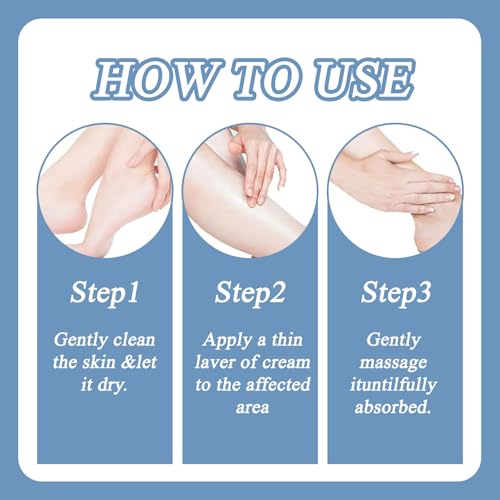 HOW TO USE

Step1

Gently clean the skin &let it dry.

Step2

Apply a thin laver of cream to the affected area

Step3

Gently massage ituntilfully absorbed.