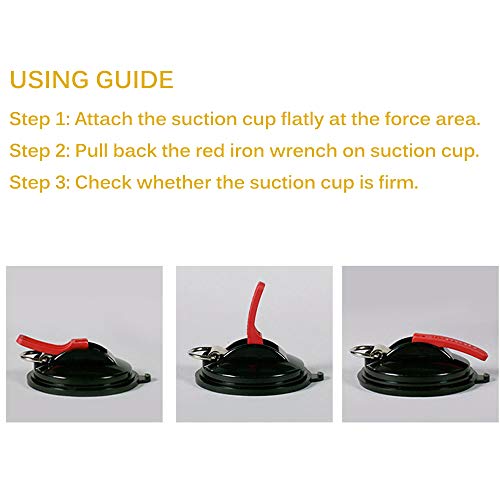 USING GUIDE

Step 1: Attach the suction cup flatly at the force area.

Step 2: Pull back the red iron wrench on suction cup.

Step 3: Check whether the suction cup is firm.