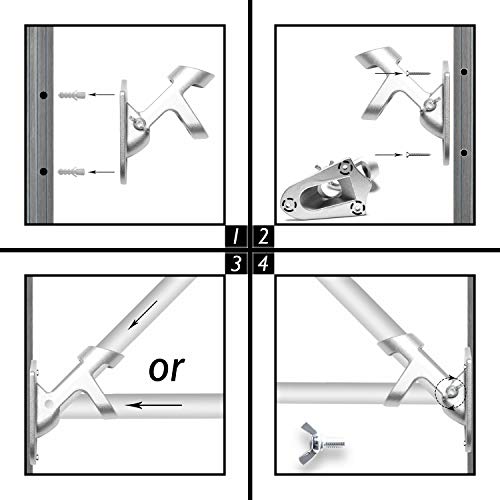 1 2
3 4
or