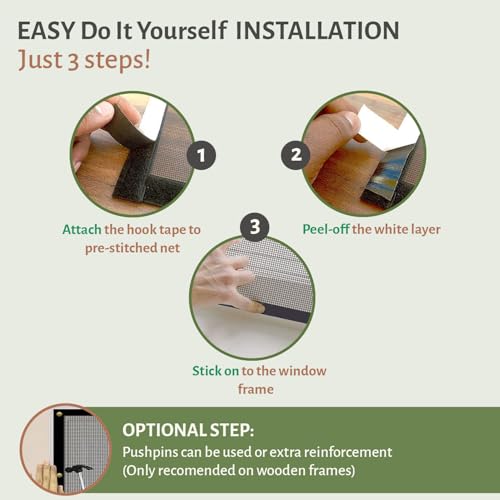 EASY Do It Yourself INSTALLATION
Just 3 steps!

1

Attach the hook tape to pre-stitched net

2

Peel-off the white layer

3

Stick on to the window frame

OPTIONAL STEP:
Pushpins can be used or extra reinforcement
(Only recomended on wooden frames)