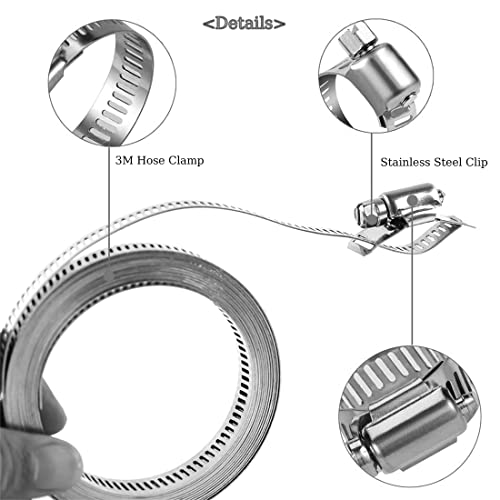 <Details>

3M Hose Clamp

Stainless Steel Clip