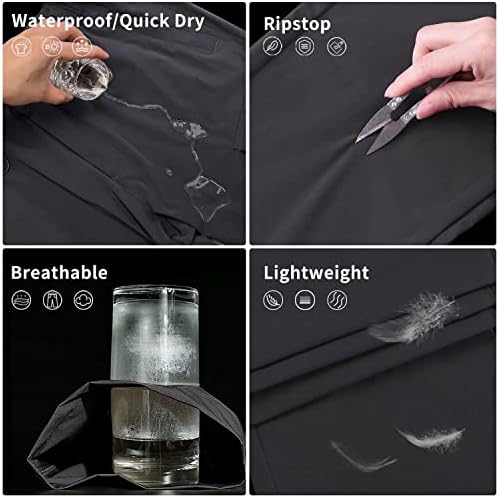 Waterproof/Quick Dry

Ripstop

Breathable

Lightweight