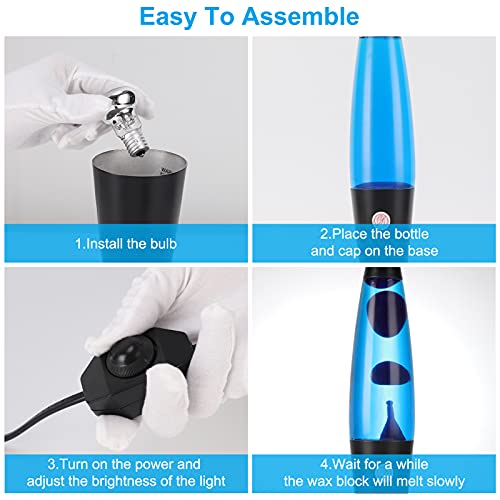 Easy To Assemble

1.Install the bulb

2.Place the bottle and cap on the base

3.Turn on the power and adjust the brightness of the light

4.Wait for a while the wax block will melt slowly