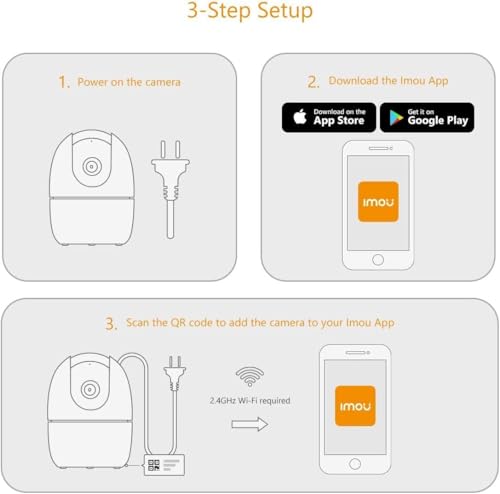 3-Step Setup

1. Power on the camera

2. Download the Imou App

Download on the App Store

Get it on Google Play

imou

3. Scan the QR code to add the camera to your Imou App

2.4GHz Wi-Fi required

imou