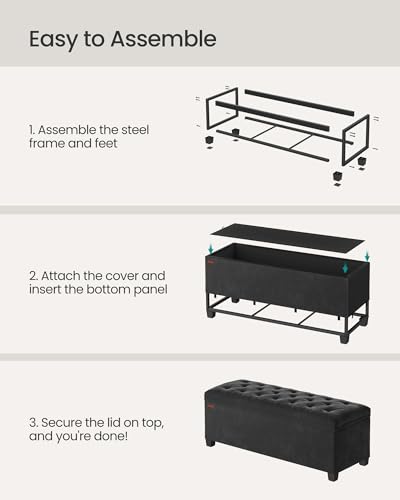 Easy to Assemble

1. Assemble the steel frame and feet

2. Attach the cover and insert the bottom panel

3. Secure the lid on top, and you're done!