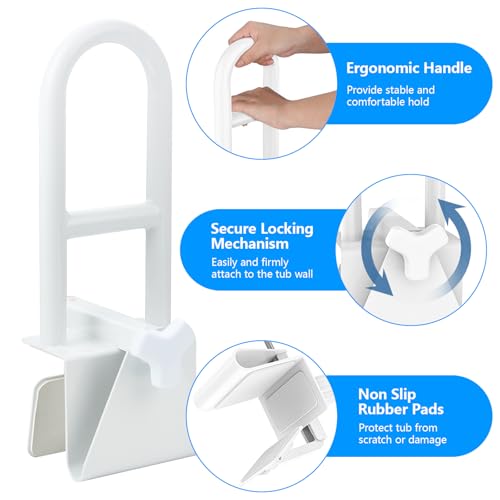 Ergonomic Handle
Provide stable and comfortable hold

Secure Locking Mechanism
Easily and firmly attach to the tub wall

Non Slip Rubber Pads
Protect tub from scratch or damage