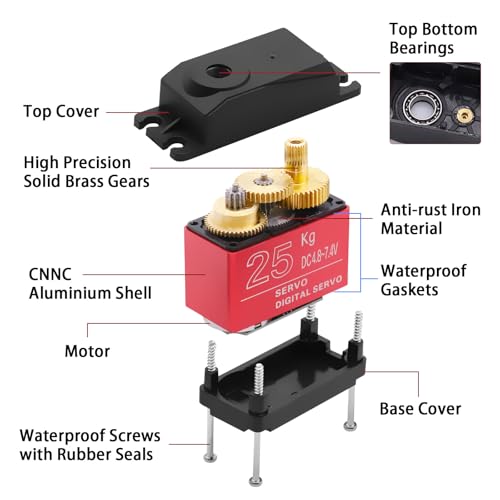 Top Bottom Bearings

Top Cover

High Precision Solid Brass Gears

Anti-rust Iron Material

25 Kg DC4.8-7.4V SERVO DIGITAL SERVO

CNNC Aluminium Shell

Waterproof Gaskets

Motor

Base Cover

Waterproof Screws with Rubber Seals