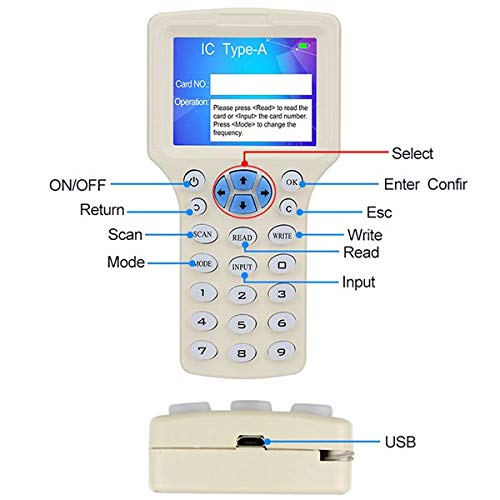 IC Type-A

Card NO.:

Operation: Please press <Read> to read the card or <Input> the card number. Press <Mode> to change the frequency.

Select

ON/OFF

OK

Enter Confir

Return

C

Esc

Scan

SCAN

READ

WRITE

Write

Read

Mode

MODE

INPUT

0

Input

1 2 3

4 5 6

7 8 9

USB