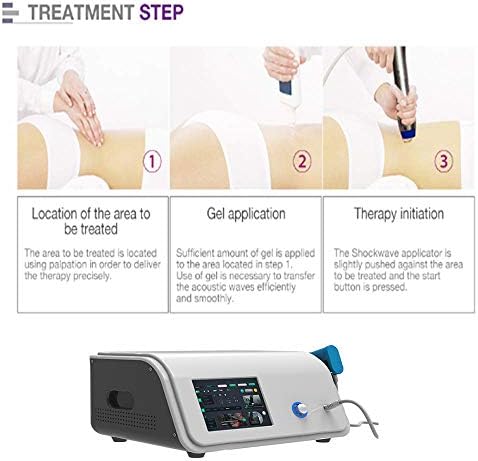 TREATMENT STEP

①

②

③

Location of the area to be treated

The area to be treated is located using palpation in order to deliver the therapy precisely.

Gel application

Sufficient amount of gel is applied to the area located in step 1. Use of gel is necessary to transfer the acoustic waves efficiently and smoothly.

Therapy initiation

The Shockwave applicator is slightly pushed against the area to be treated and the start button is pressed.