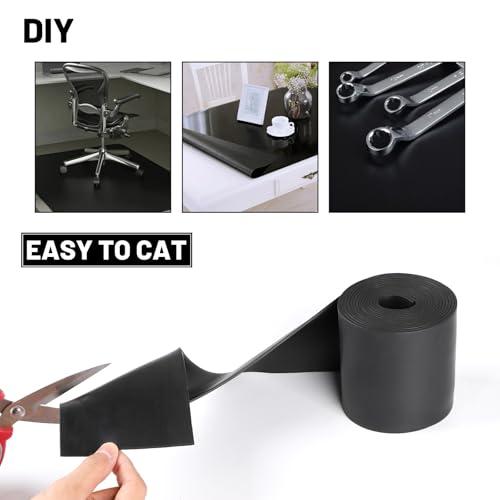 DIY

EASY TO CAT