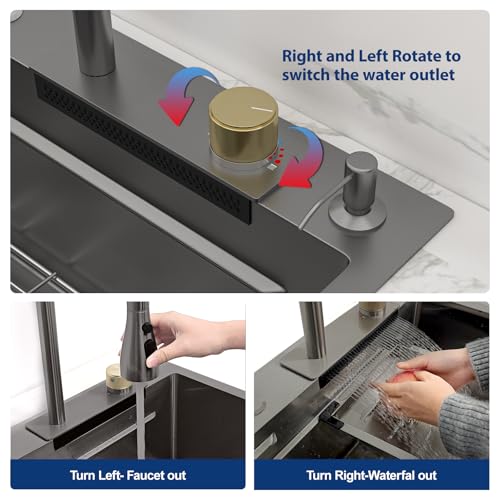 Right and Left Rotate to switch the water outlet

Turn Left- Faucet out

Turn Right-Waterfal out