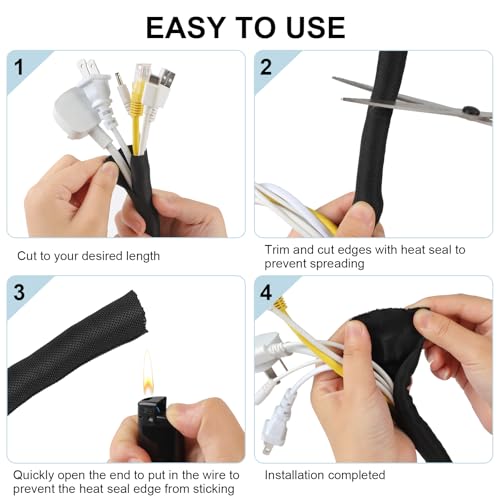 EASY TO USE

1

Cut to your desired length

2

Trim and cut edges with heat seal to prevent spreading

3

Quickly open the end to put in the wire to prevent the heat seal edge from sticking

4

Installation completed