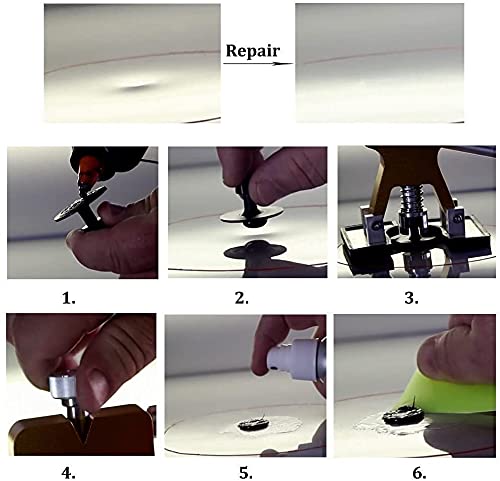 Repair

1.

2.

3.

4.

5.

6.