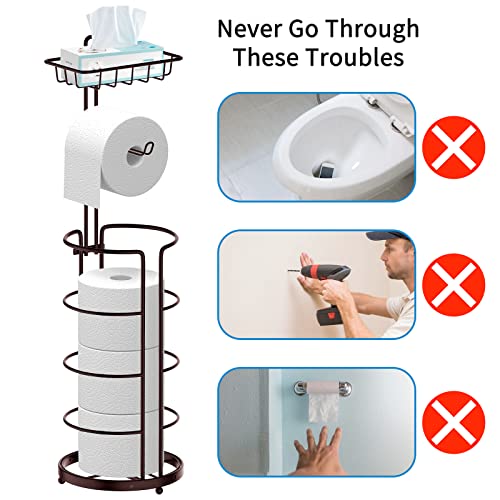 Never Go Through
These Troubles