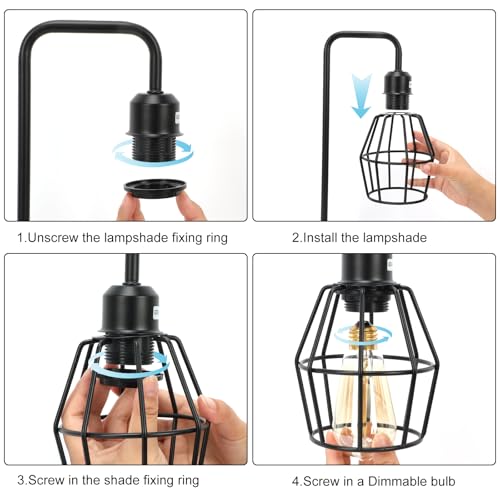 1.Unscrew the lampshade fixing ring

2.Install the lampshade

3.Screw in the shade fixing ring

4.Screw in a Dimmable bulb