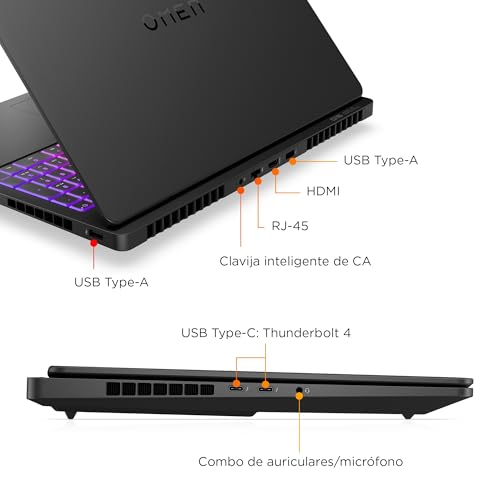 OMEN

USB Type-A

HDMI

RJ-45

Clavija inteligente de CA

USB Type-A

USB Type-C: Thunderbolt 4

Combo de auriculares/micrófono