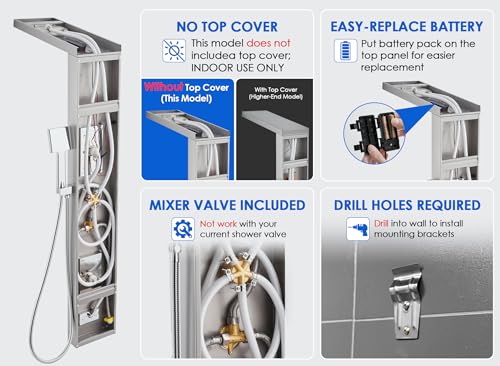 NO TOP COVER

This model does not includea top cover; INDOOR USE ONLY

Without Top Cover (This Model)

With Top Cover (Higher-End Model)

EASY-REPLACE BATTERY

Put battery pack on the top panel for easier replacement

MIXER VALVE INCLUDED

Not work with your current shower valve

DRILL HOLES REQUIRED

Drill into wall to install mounting brackets