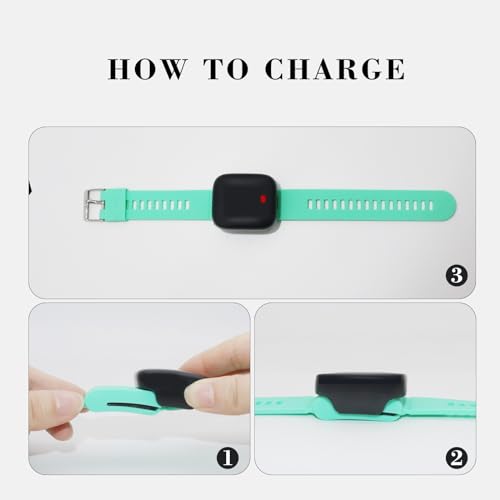 HOW TO CHARGE

3

1

2